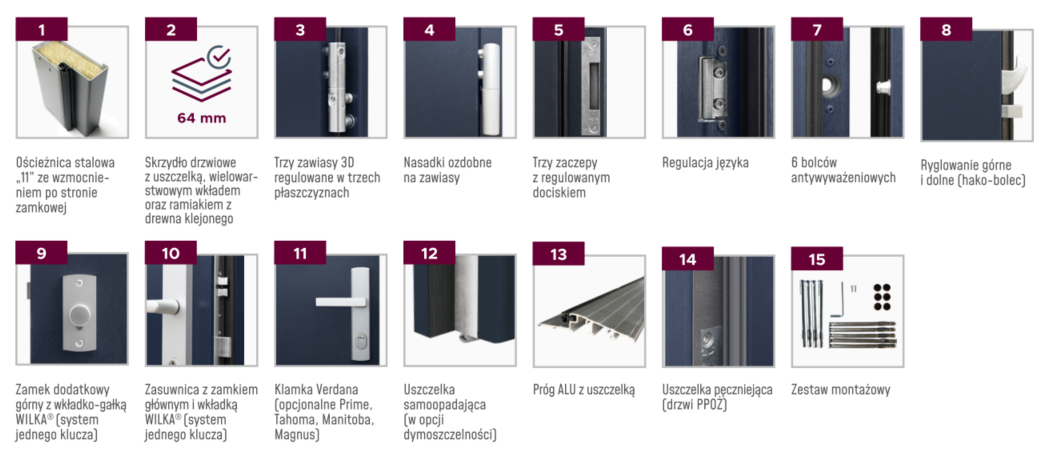 1

Ościeżnica stalowa „11" ze wzmocnieniem po stronie zamkowej

2

64 mm

Skrzydło drzwiowe z uszczelką, wielowarstwowym wkładem oraz ramiakiem z drewna klejonego

3

Trzy zawiasy 3D regulowane w trzech płaszczyznach

4

Nasadki ozdobne na zawiasy

5

Trzy zaczepy z regulowanym dociskiem

6

Regulacja języka

7

6 bolców antywyważeniowych

8

Ryglowanie górne i dolne (hako-bolec)

9

Zamek dodatkowy górny z wkładko-gałką WILKA® (system jednego klucza)

10

Zasuwnica z zamkiem głównym i wkładką WILKA® (system jednego klucza)

11

Klamka Verdana (opcjonalne Prime, Tahoma, Manitoba, Magnus)

12

Uszczelka samoopadająca (w opcji dymoszczelności)

13

Próg ALU z uszczelką

14

Uszczelka pęczniejąca (drzwi PPOŻ)

15

Zestaw montażowy